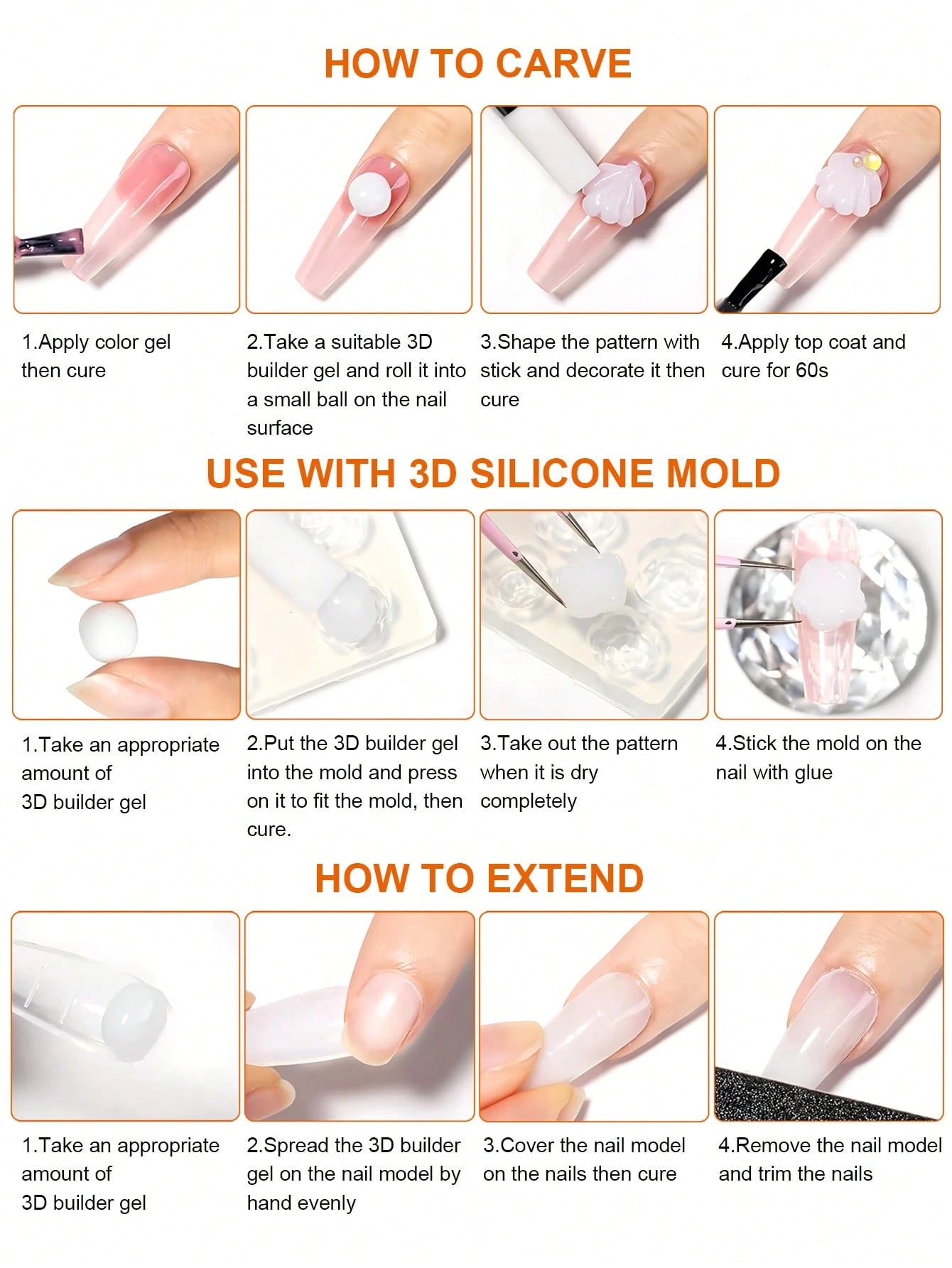 HOW TO CARVE

1.Apply color gel then cure

2.Take a suitable 3D builder gel and roll it into a small ball on the nail surface

3.Shape the pattern with stick and decorate it then cure

4.Apply top coat and cure for 60s

USE WITH 3D SILICONE MOLD

1.Take an appropriate amount of 3D builder gel

2.Put the 3D builder gel into the mold and press on it to fit the mold, then cure.

3.Take out the pattern when it is dry completely

4.Stick the mold on the nail with glue

HOW TO EXTEND

1.Take an appropriate amount of 3D builder gel

2.Spread the 3D builder gel on the nail model by hand evenly

3.Cover the nail model on the nails then cure

4.Remove the nail model and trim the nails