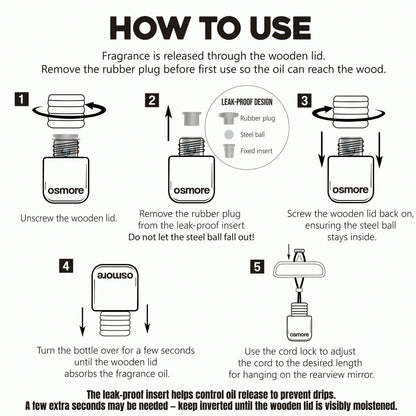 HOW TO USE

Fragrance is released through the wooden lid.
Remove the rubber plug before first use so the oil can reach the wood.

1

osmore

Unscrew the wooden lid.

2

LEAK-PROOF DESIGN

Rubber plug

Steel ball

Fixed insert

osmore

Remove the rubber plug from the leak-proof insert
Do not let the steel ball fall out!

3

osmore

Screw the wooden lid back on, ensuring the steel ball stays inside.

4

osmore

Turn the bottle over for a few seconds until the wooden lid absorbs the fragrance oil.

5

osmore

Use the cord lock to adjust the cord to the desired length for hanging on the rearview mirror.

The leak-proof insert helps control oil release to prevent drips.
A few extra seconds may be needed – keep inverted until the wooden lid is visibly moistened.