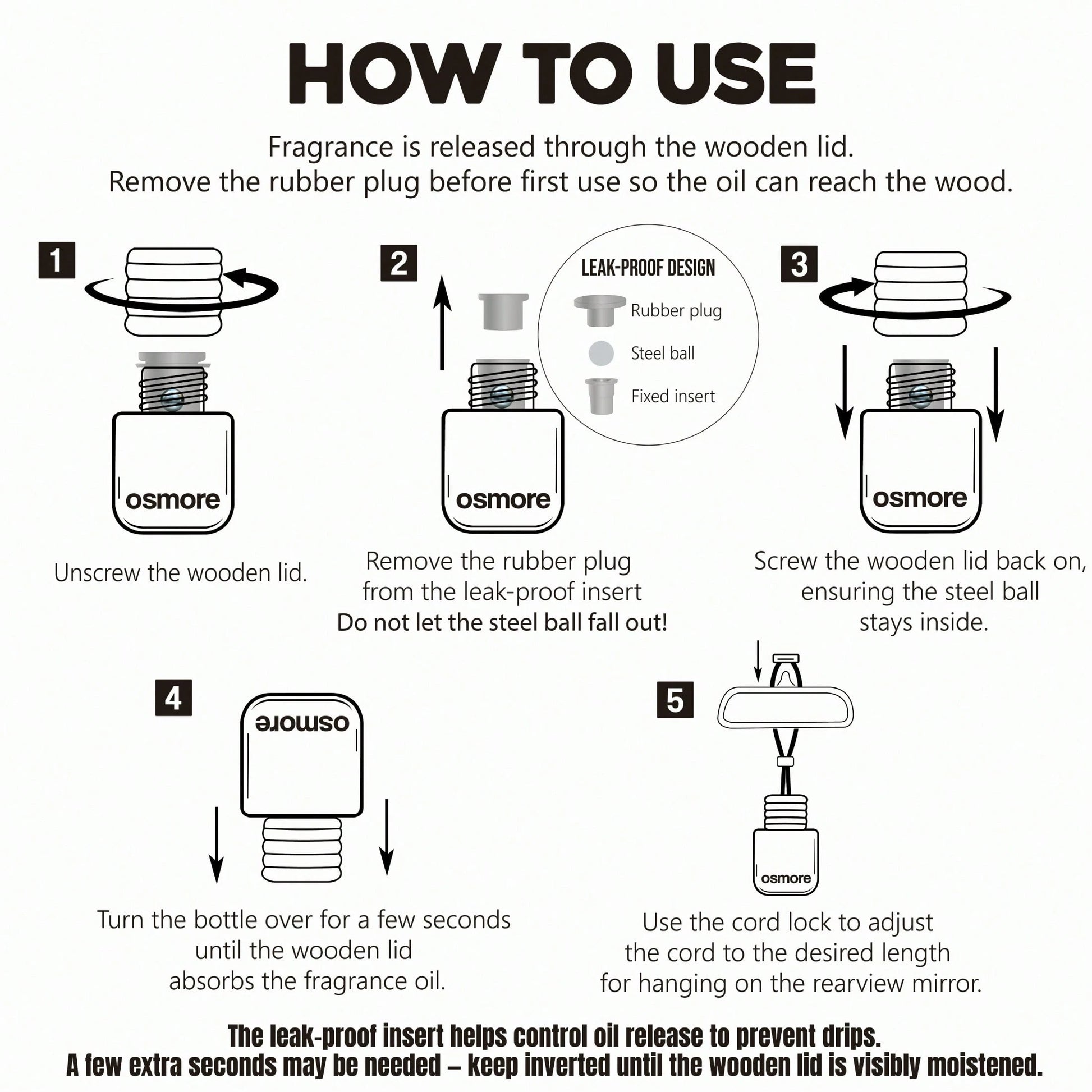 HOW TO USE

Fragrance is released through the wooden lid.
Remove the rubber plug before first use so the oil can reach the wood.

1

osmore

Unscrew the wooden lid.

2

LEAK-PROOF DESIGN

Rubber plug

Steel ball

Fixed insert

osmore

Remove the rubber plug from the leak-proof insert
Do not let the steel ball fall out!

3

osmore

Screw the wooden lid back on, ensuring the steel ball stays inside.

4

osmore

Turn the bottle over for a few seconds until the wooden lid absorbs the fragrance oil.

5

osmore

Use the cord lock to adjust the cord to the desired length for hanging on the rearview mirror.

The leak-proof insert helps control oil release to prevent drips.
A few extra seconds may be needed – keep inverted until the wooden lid is visibly moistened.