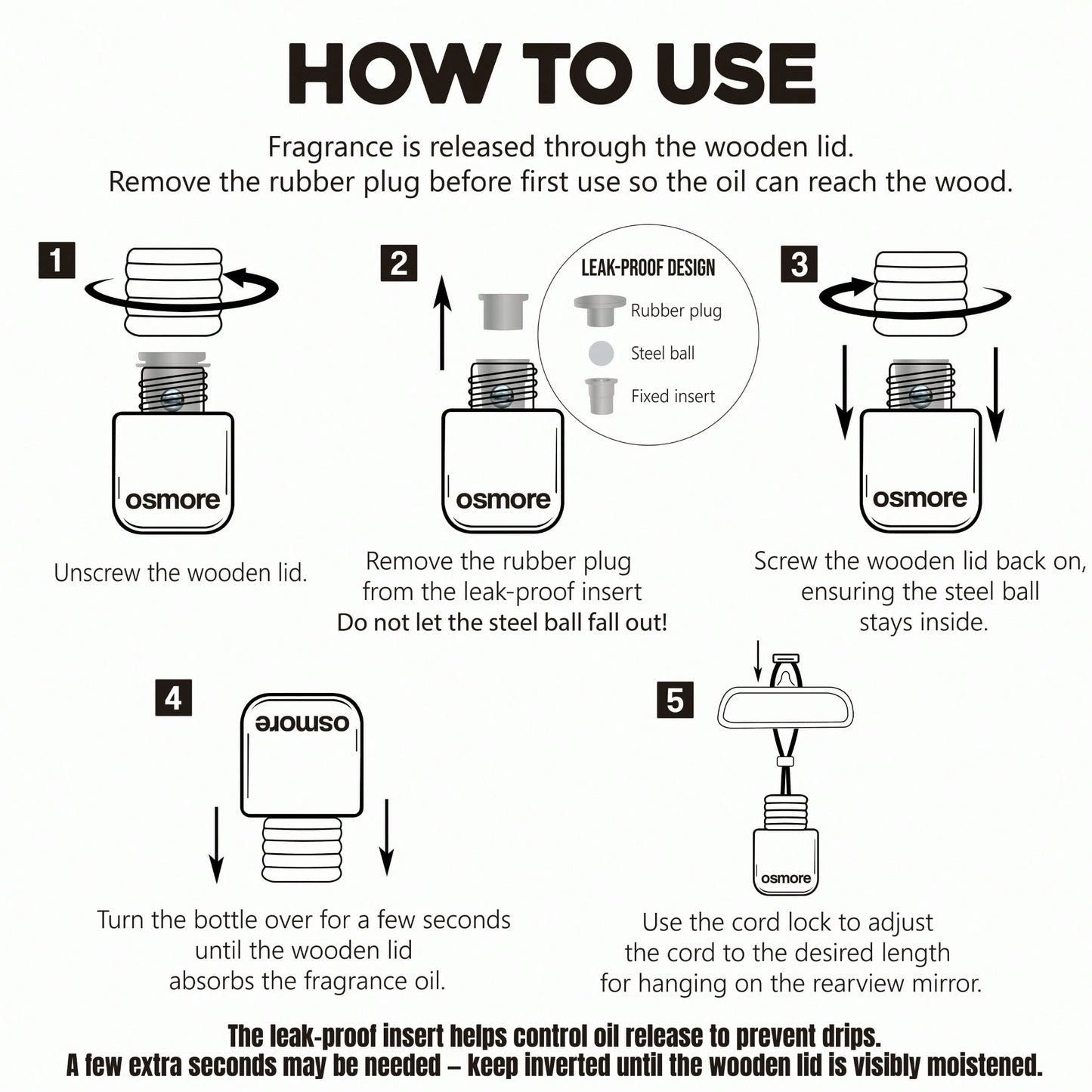 HOW TO USE

Fragrance is released through the wooden lid.
Remove the rubber plug before first use so the oil can reach the wood.

1

osmore

Unscrew the wooden lid.

2

LEAK-PROOF DESIGN

Rubber plug

Steel ball

Fixed insert

osmore

Remove the rubber plug from the leak-proof insert
Do not let the steel ball fall out!

3

osmore

Screw the wooden lid back on, ensuring the steel ball stays inside.

4

osmore

Turn the bottle over for a few seconds until the wooden lid absorbs the fragrance oil.

5

osmore

Use the cord lock to adjust the cord to the desired length for hanging on the rearview mirror.

The leak-proof insert helps control oil release to prevent drips.
A few extra seconds may be needed – keep inverted until the wooden lid is visibly moistened.