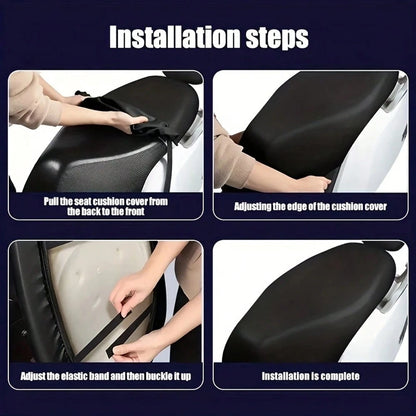 Installation steps

Pull the seat cushion cover from the back to the front

Adjusting the edge of the cushion cover

Adjust the elastic band and then buckle it up

Installation is complete