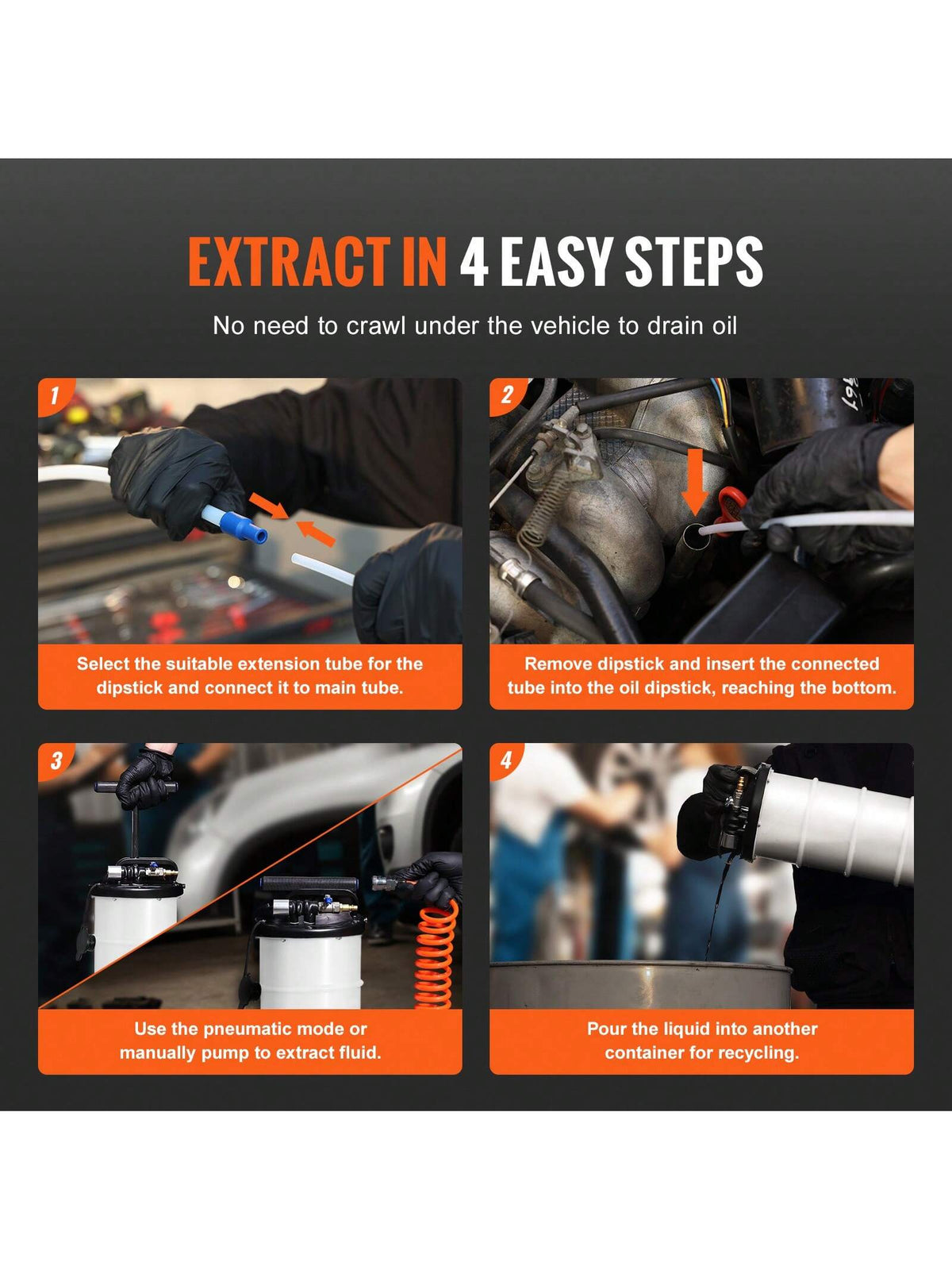 EXTRACT IN 4 EASY STEPS

No need to crawl under the vehicle to drain oil

1

Select the suitable extension tube for the dipstick and connect it to main tube.

2

Remove dipstick and insert the connected tube into the oil dipstick, reaching the bottom.

3

Use the pneumatic mode or manually pump to extract fluid.

4

Pour the liquid into another container for recycling.