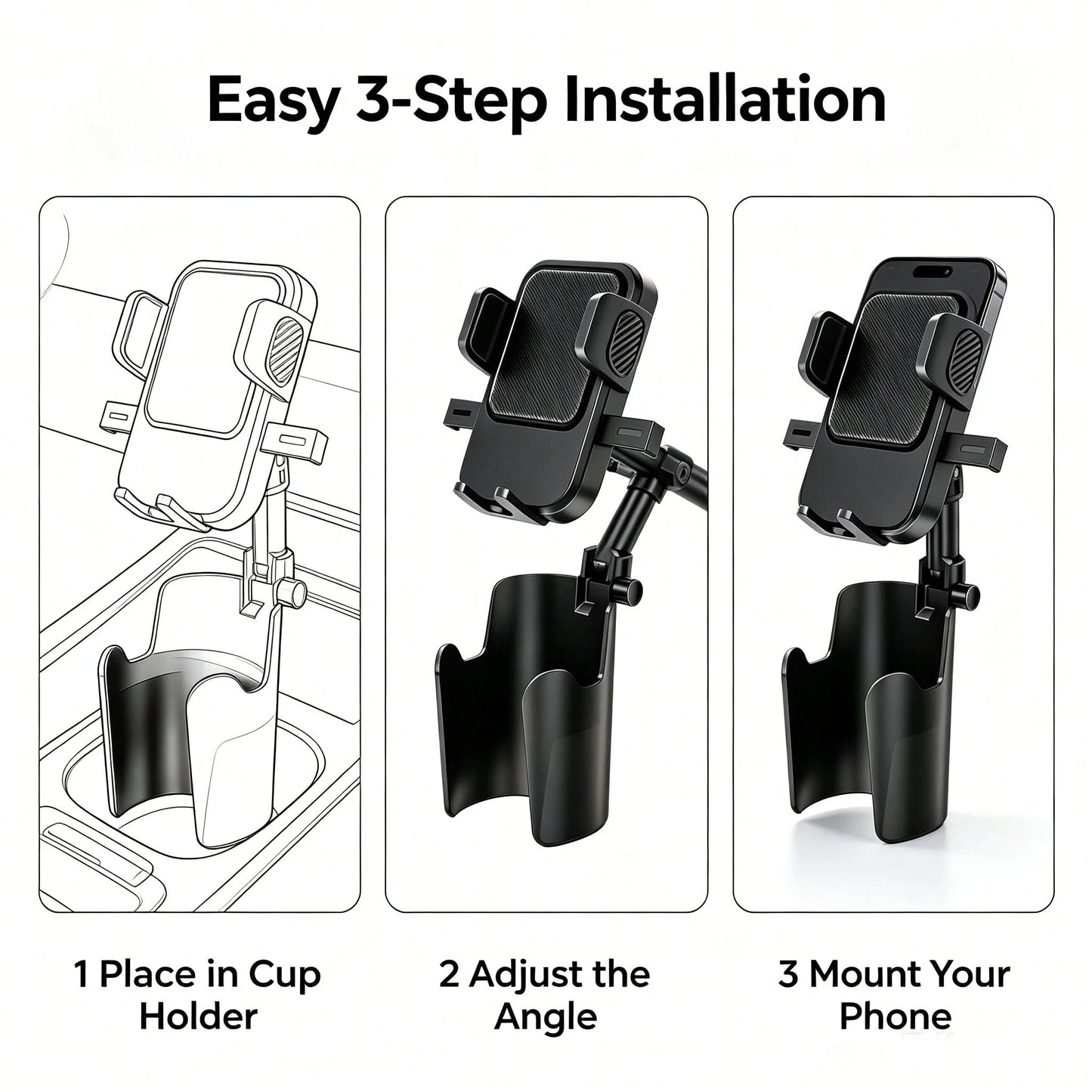 Easy 3-Step Installation

1 Place in Cup Holder

2 Adjust the Angle

3 Mount Your Phone