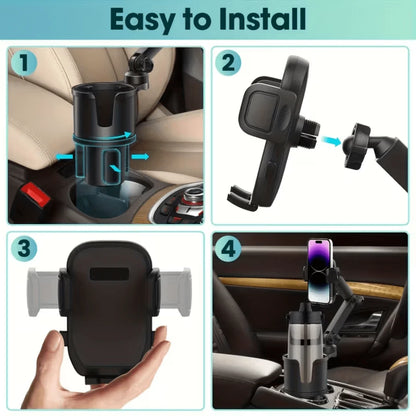 Easy to Install

1

2

3

4