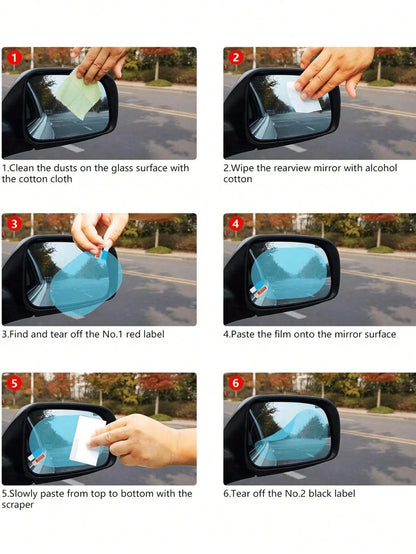 1

1.Clean the dusts on the glass surface with the cotton cloth

2

2.Wipe the rearview mirror with alcohol cotton

3

3.Find and tear off the No.1 red label

4

4.Paste the film onto the mirror surface

5

5.Slowly paste from top to bottom with the scraper

6

6.Tear off the No.2 black label