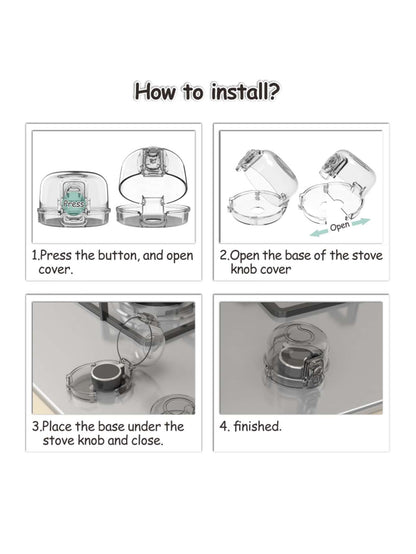 How to install?

Press

1.Press the button, and open cover.

Open

2.Open the base of the stove knob cover

3.Place the base under the stove knob and close.

4. finished.