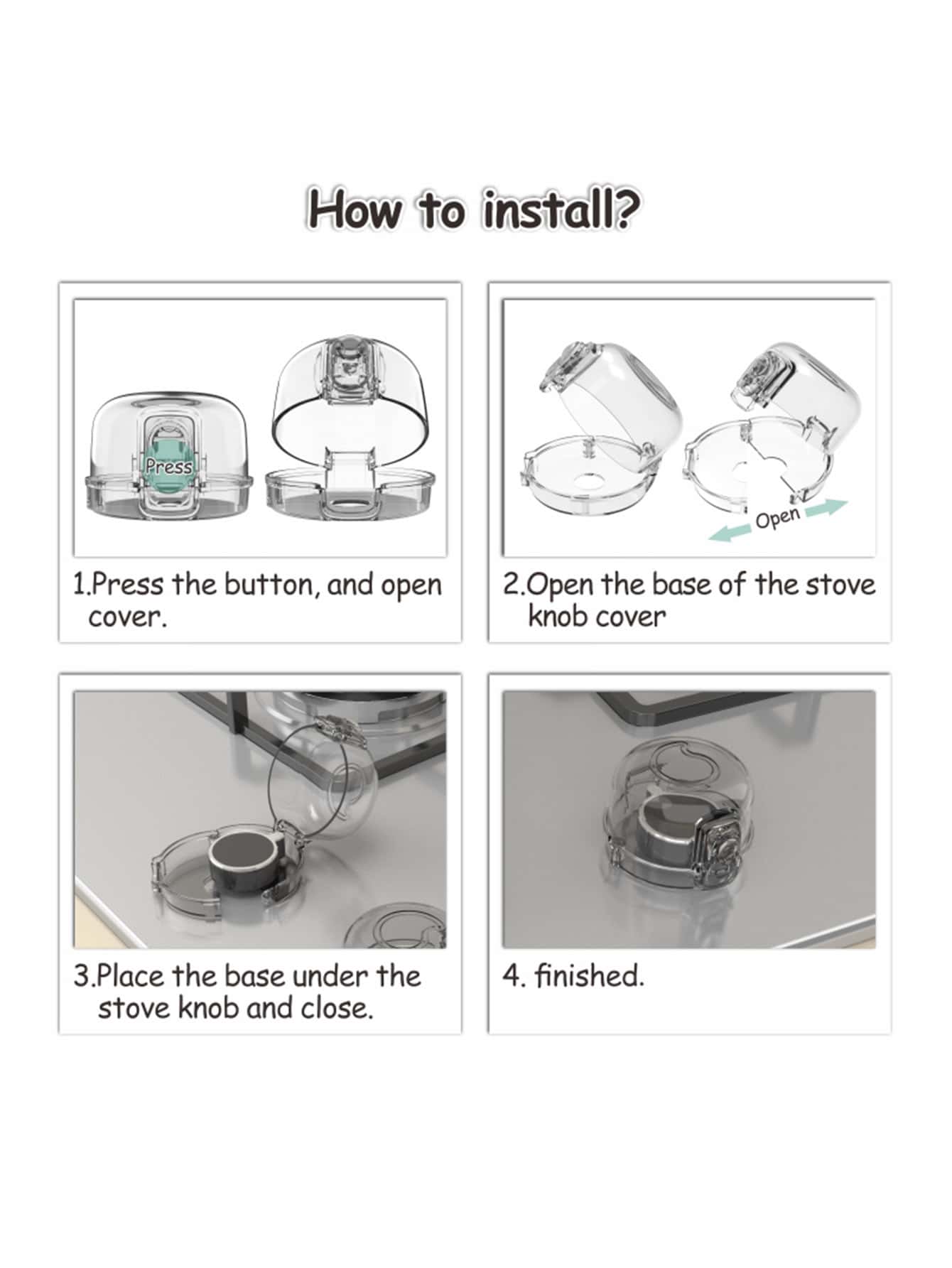 How to install?

Press

1.Press the button, and open cover.

Open

2.Open the base of the stove knob cover

3.Place the base under the stove knob and close.

4. finished.