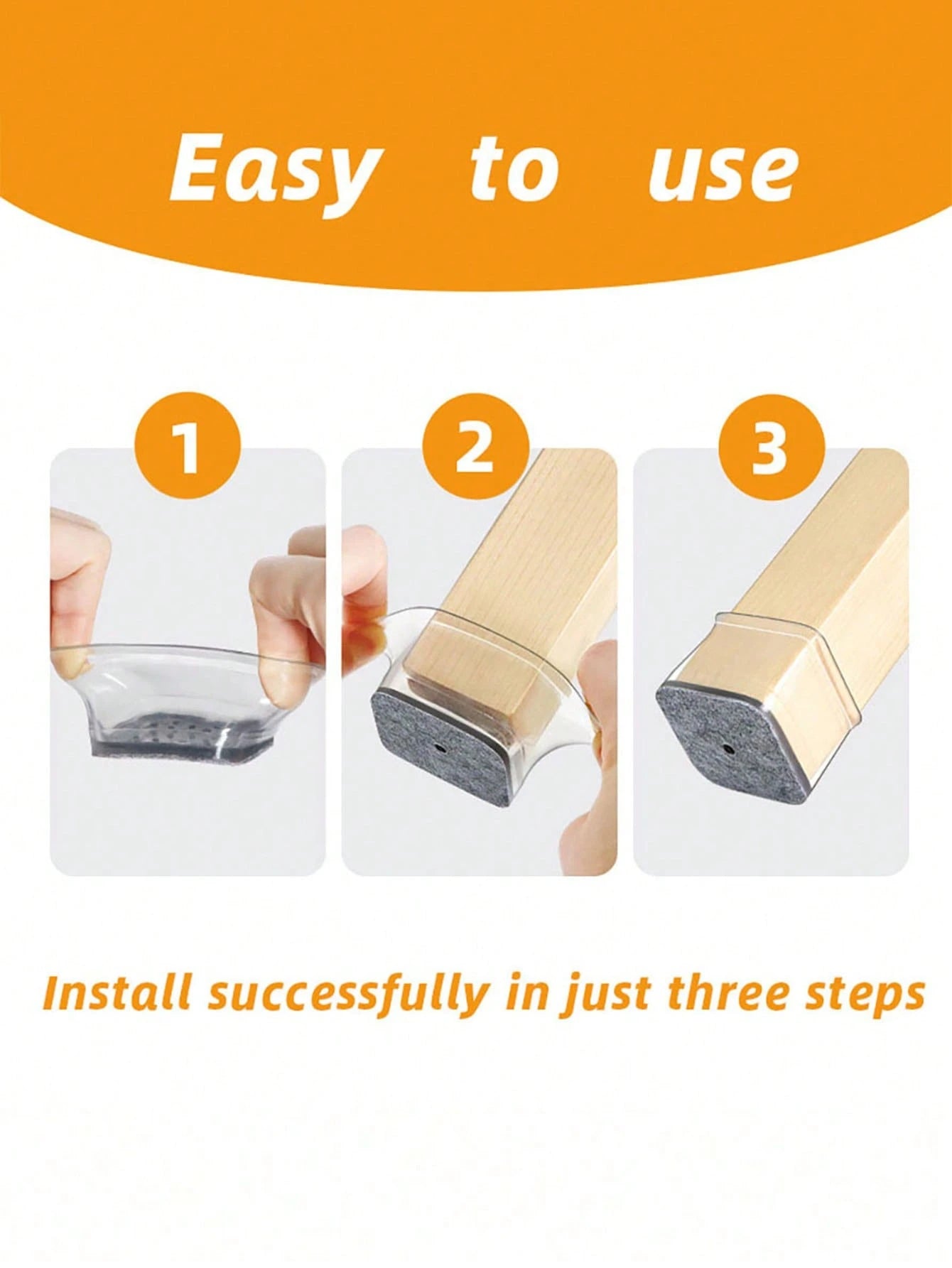 Easy to use

1

2

3

Install successfully in just three steps