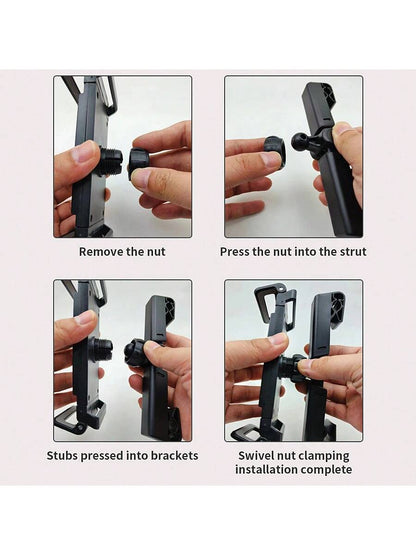 Remove the nut

Press the nut into the strut

Stubs pressed into brackets

Swivel nut clamping installation complete