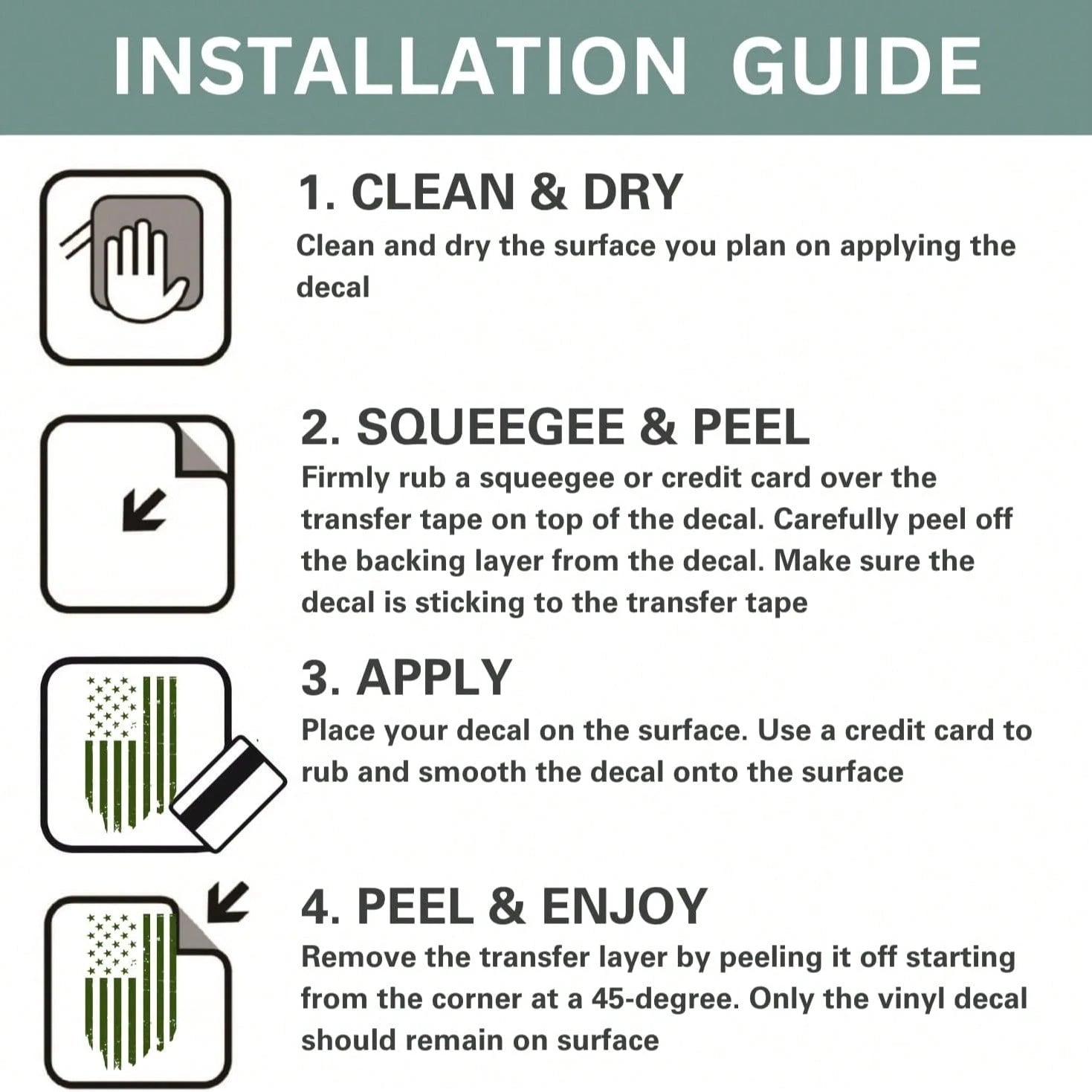 INSTALLATION GUIDE

1. CLEAN & DRY
Clean and dry the surface you plan on applying the decal

2. SQUEEGEE & PEEL
Firmly rub a squeegee or credit card over the transfer tape on top of the decal. Carefully peel off the backing layer from the decal. Make sure the decal is sticking to the transfer tape

3. APPLY
Place your decal on the surface. Use a credit card to rub and smooth the decal onto the surface

4. PEEL & ENJOY
Remove the transfer layer by peeling it off starting from the corner at a 45-degree. Only the vinyl decal should remain on surface