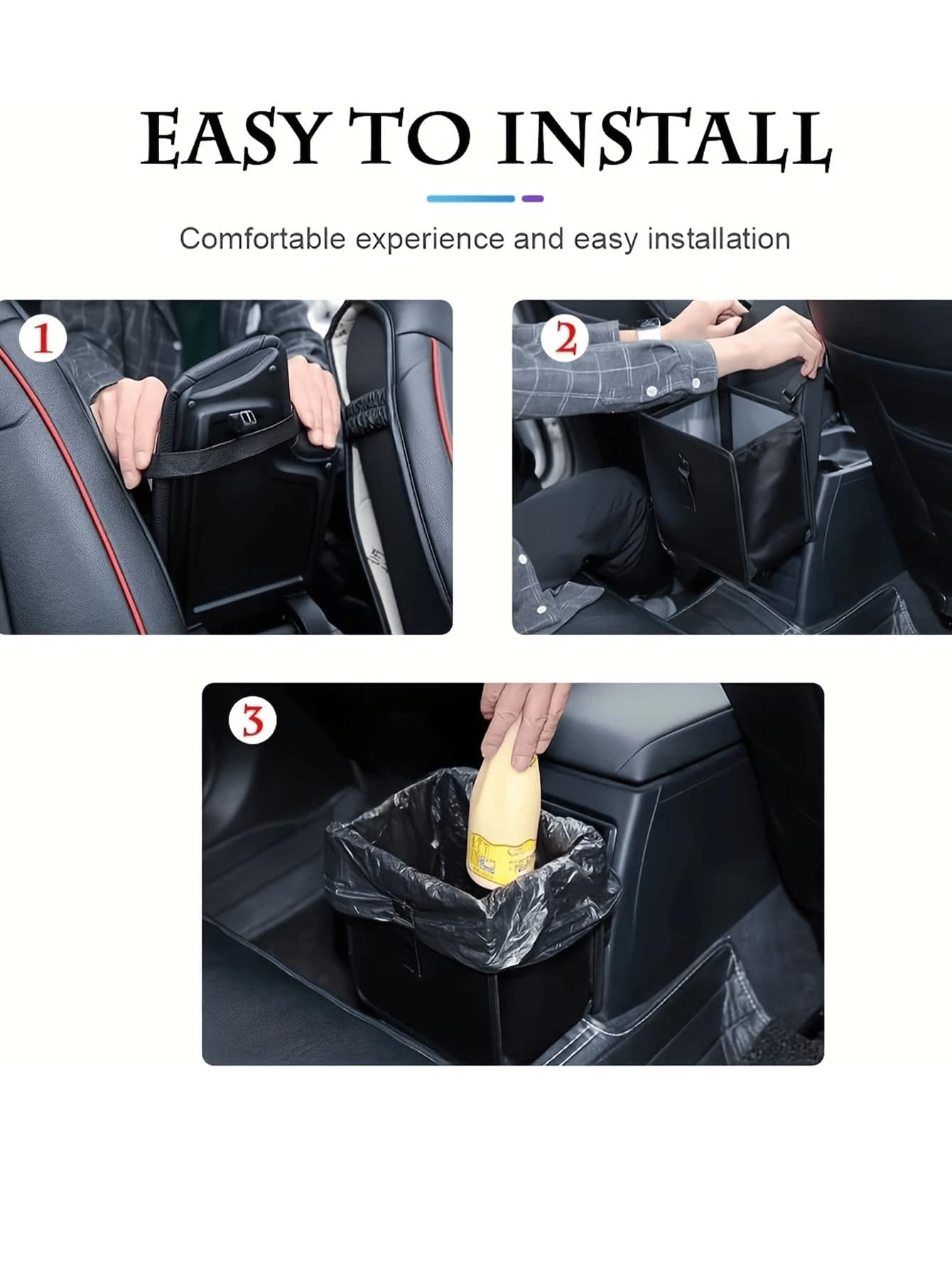 EASY TO INSTALL

Comfortable experience and easy installation

1

2

3