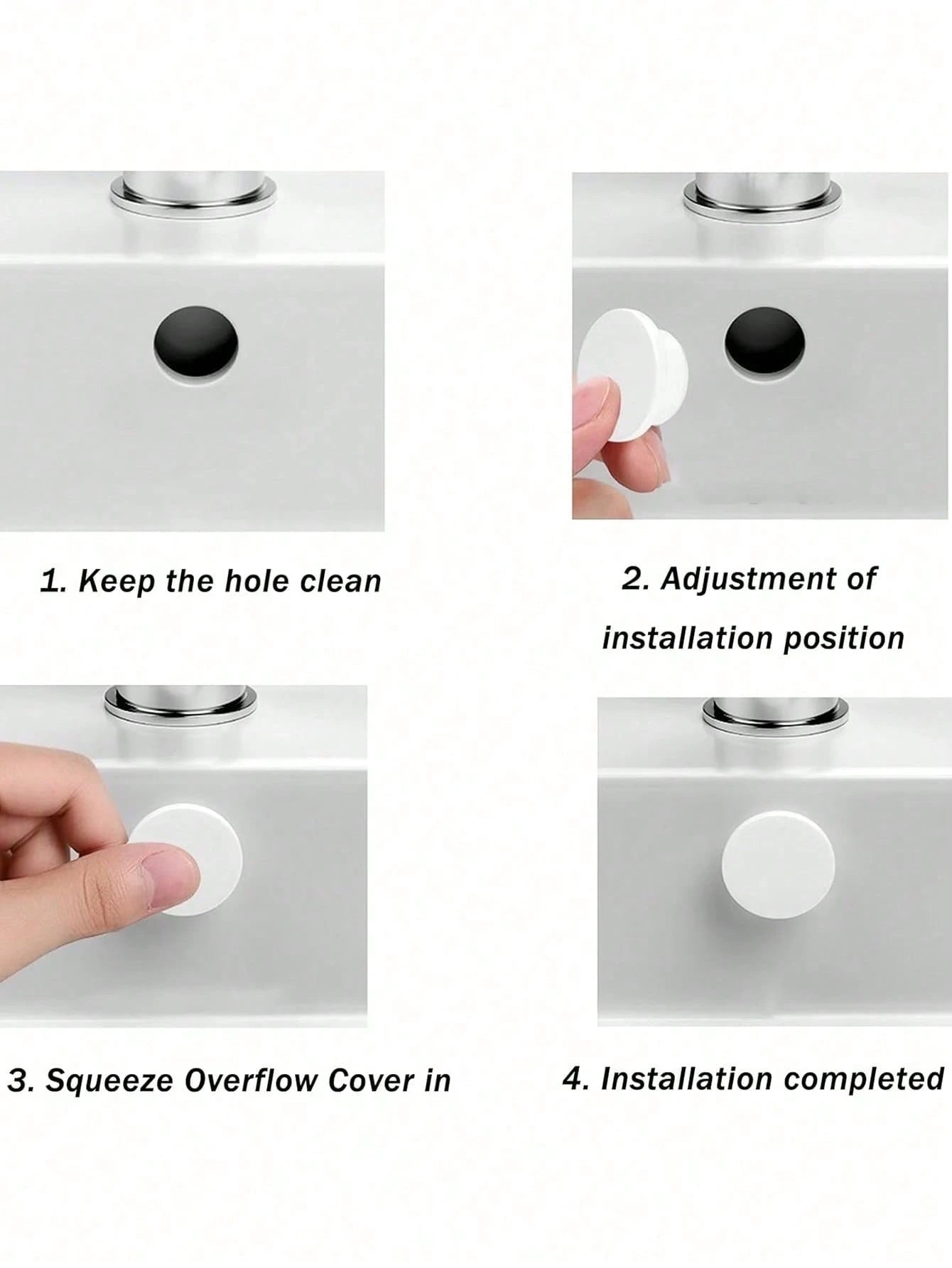 1. Keep the hole clean

2. Adjustment of installation position

3. Squeeze Overflow Cover in

4. Installation completed