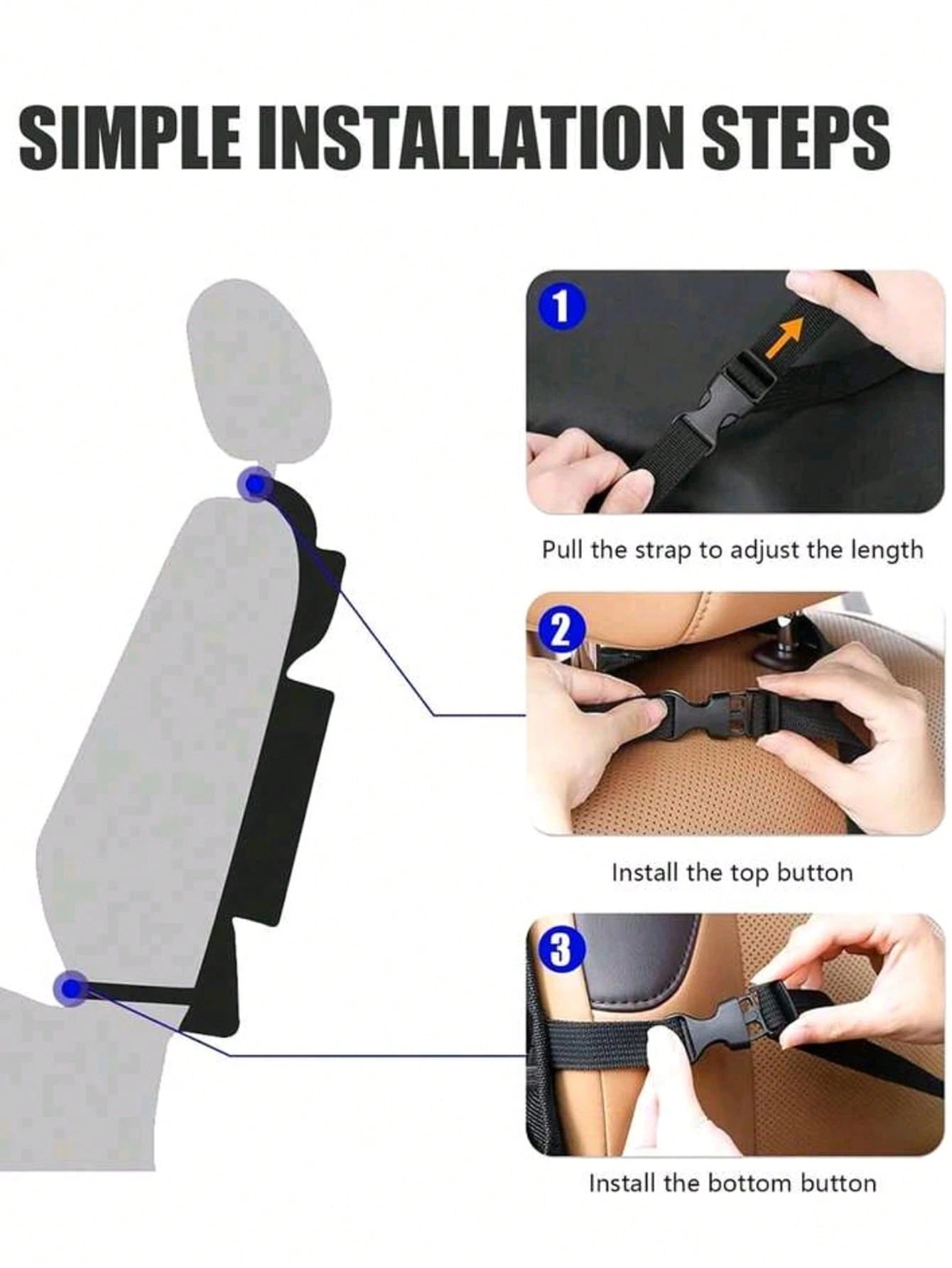 SIMPLE INSTALLATION STEPS

1

Pull the strap to adjust the length

2

Install the top button

3

Install the bottom button