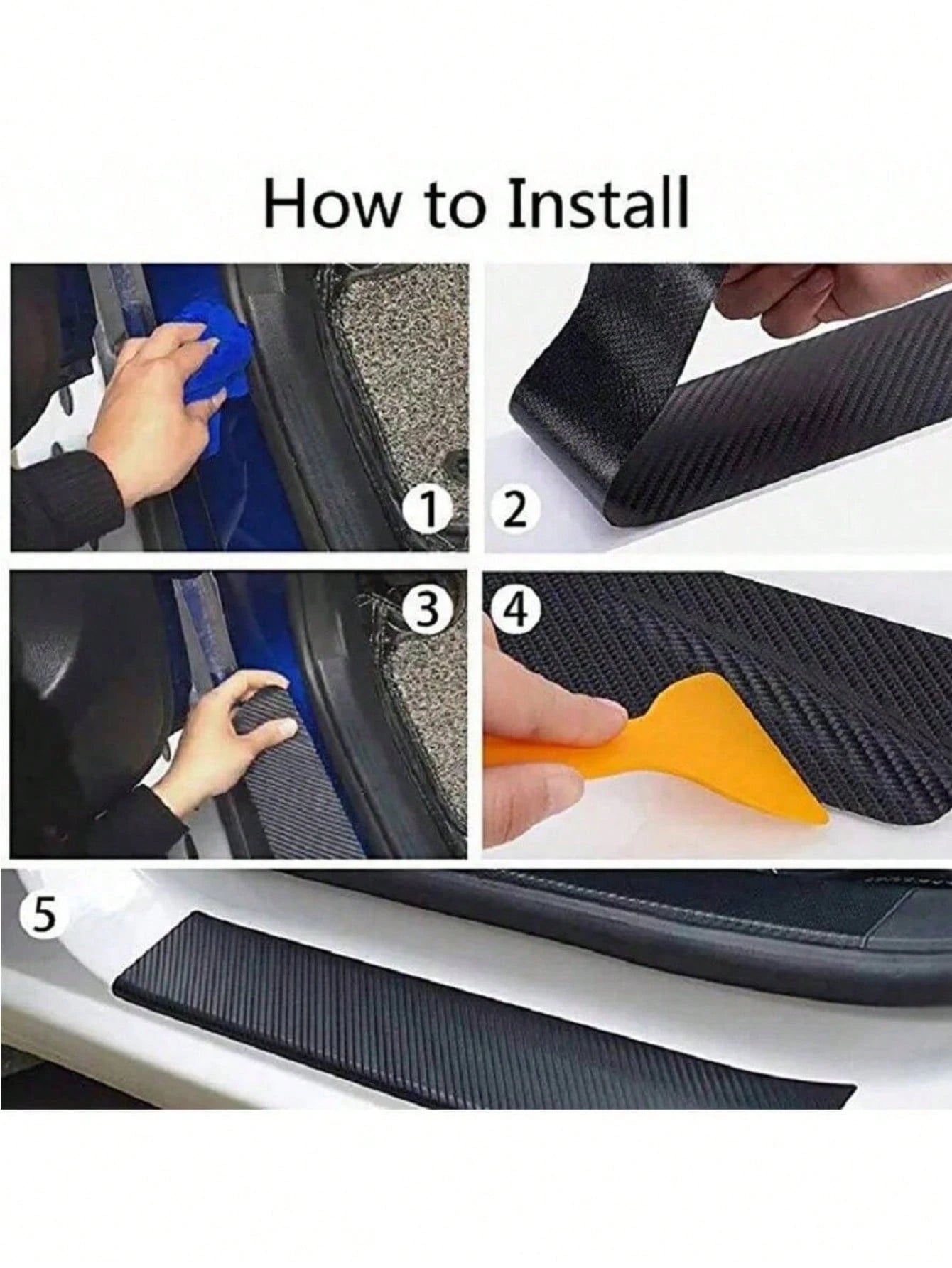 How to Install

1

2

3

4

5