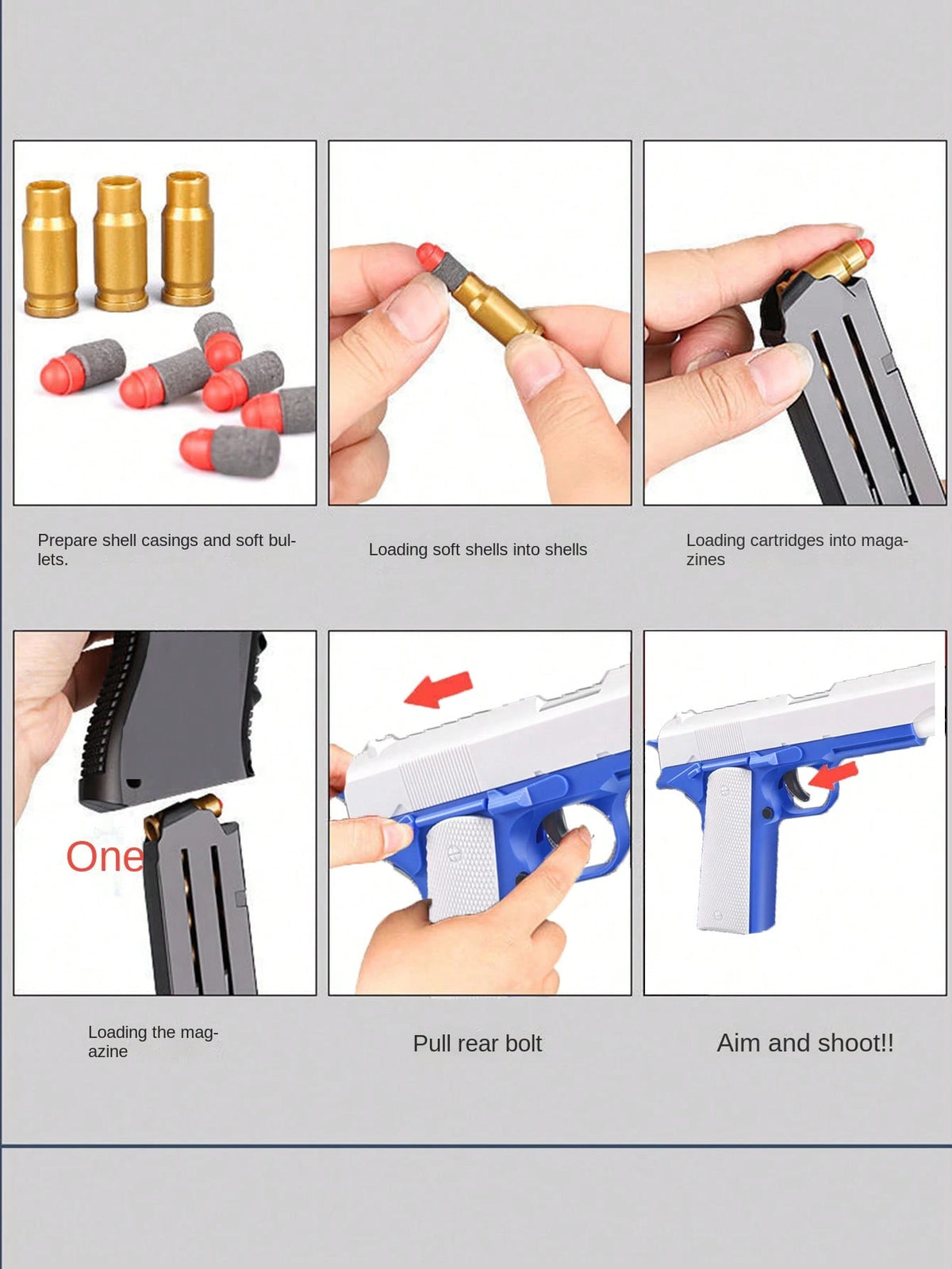 Prepare shell casings and soft bullets.

Loading soft shells into shells

Loading cartridges into magazines

One

Loading the magazine

Pull rear bolt

Aim and shoot!!