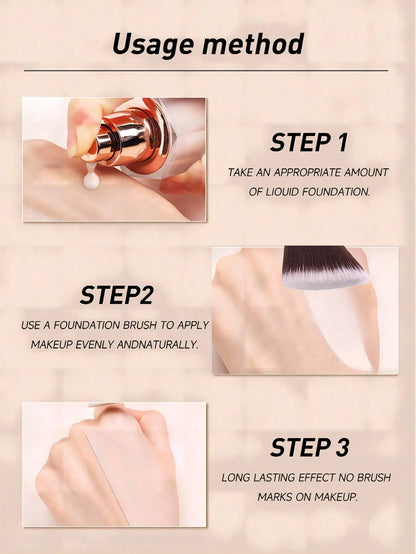 Usage method

STEP 1

TAKE AN APPROPRIATE AMOUNT OF LIOUID FOUNDATION.

STEP2

USE A FOUNDATION BRUSH TO APPLY MAKEUP EVENLY ANDNATURALLY.

STEP 3

LONG LASTING EFFECT NO BRUSH MARKS ON MAKEUP.